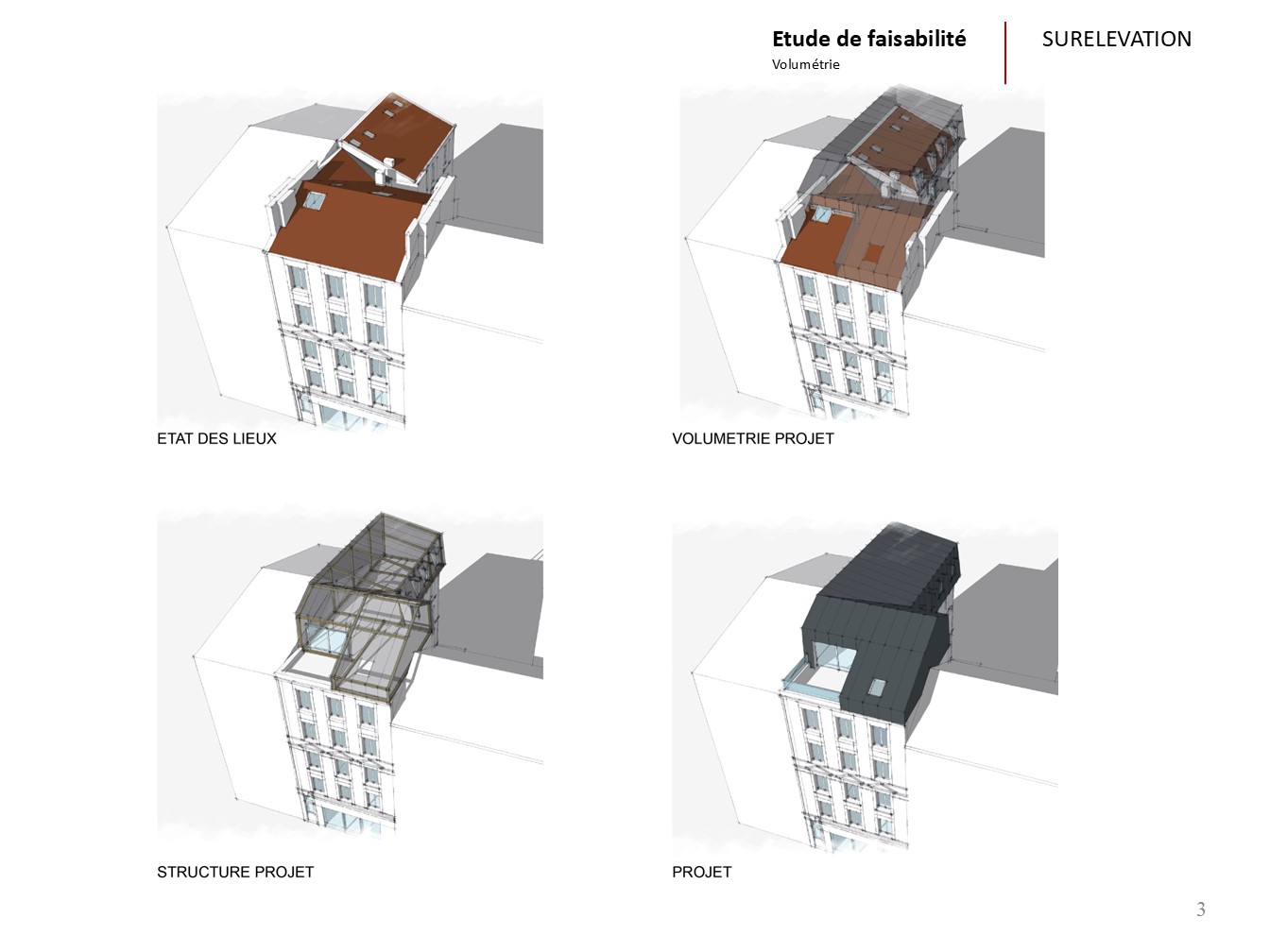 Etude de faisabilité
Volumétrie

SURELEVATION

ETAT DES LIEUX

VOLUMETRIE PROJET

STRUCTURE PROJET

PROJET

3